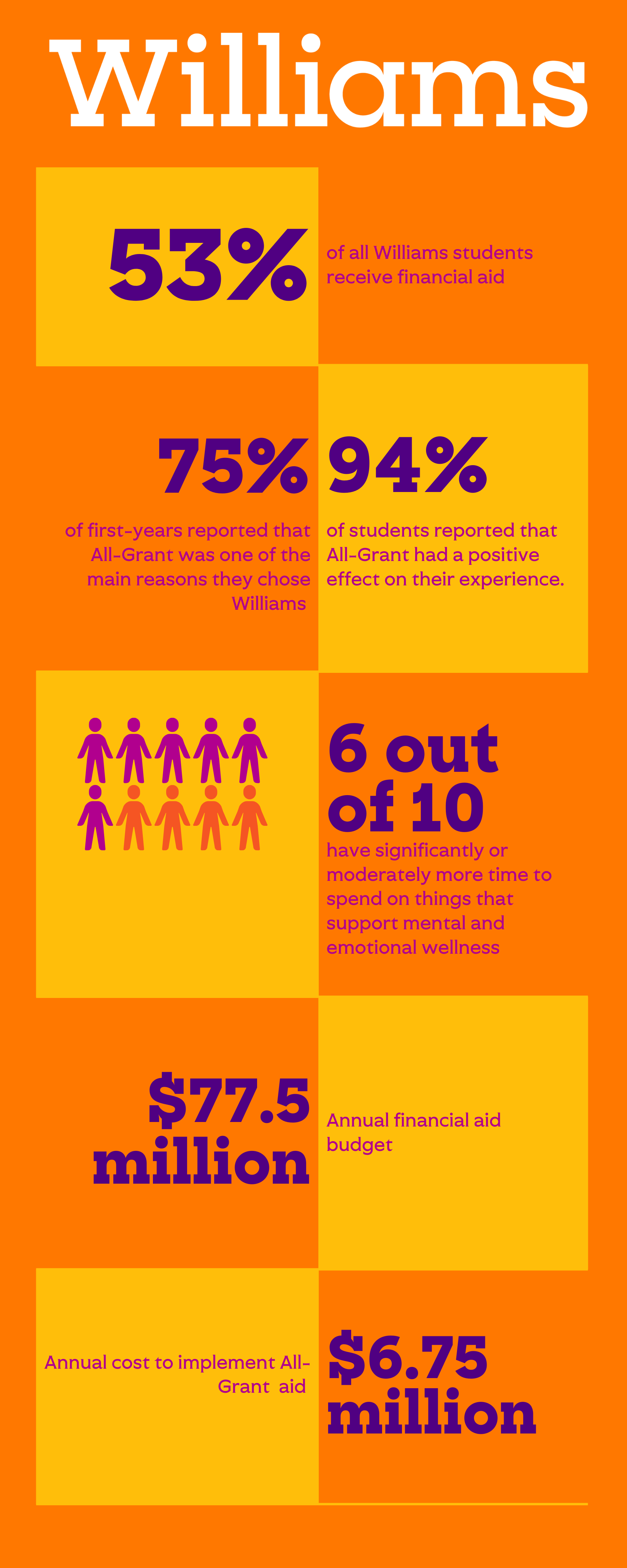 Williams

53%

of all Williams students receive financial aid

75%

of first-years reported that All-Grant was one of the main reasons they chose Williams

94%

of students reported that All-Grant had a positive effect on their experience.

6 out of 10

have significantly or moderately more time to spend on things that support mental and emotional wellness

$77.5 million

Annual financial aid budget

Annual cost to implement All-Grant aid

$6.75 million